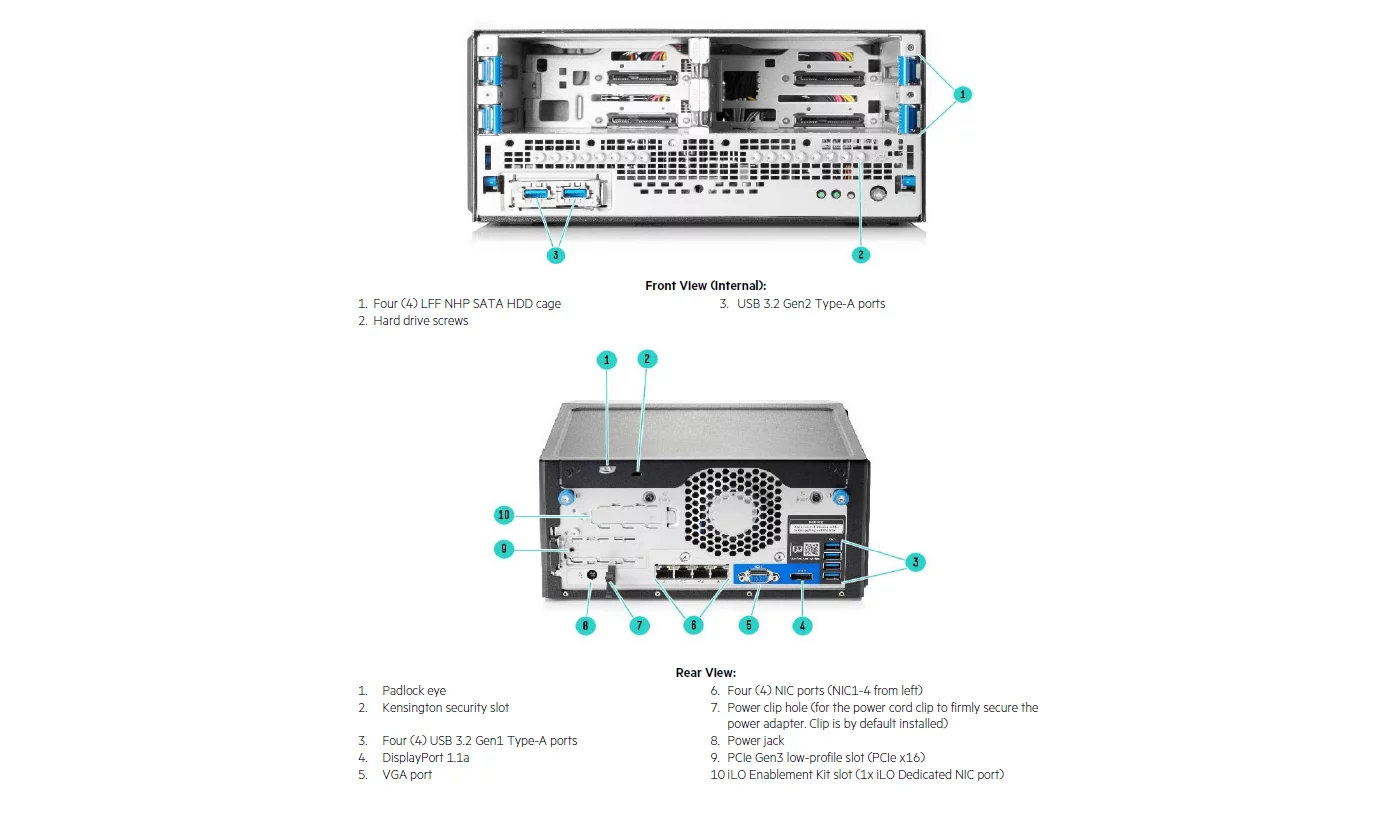 1

3

2

Front View (Internal):

1. Four (4) LFF NHP SATA HDD cage
2. Hard drive screws

3. USB 3.2 Gen2 Type-A ports

1

2

10

9

3

8

7

6

5

4

Rear View:

1. Padlock eye
2. Kensington security slot

3. Four (4) USB 3.2 Gen1 Type-A ports
4. DisplayPort 1.1a
5. VGA port

6. Four (4) NIC ports (NIC1-4 from left)
7. Power clip hole (for the power cord clip to firmly secure the power adapter. Clip is by default installed)
8. Power jack
9. PCIe Gen3 low-profile slot (PCIe x16)
10 iLO Enablement Kit slot (1x iLO Dedicated NIC port)